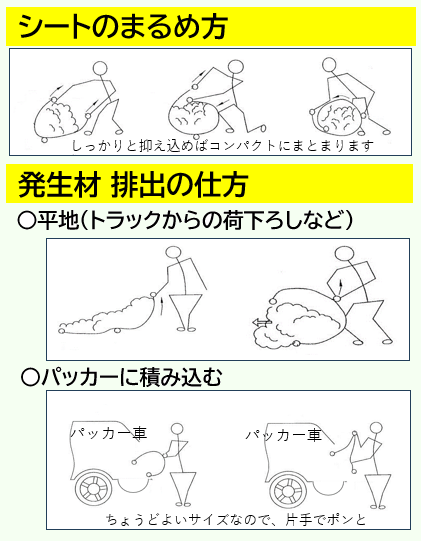 シートのまるめ方

しっかりと抑え込めばコンパクトにまとまります

発生材 排出の仕方

○平地(トラックからの荷下ろしなど)

○パッカーに積み込む

パッカー車

パッカー車

ちょうどよいサイズなので、片手でポンと